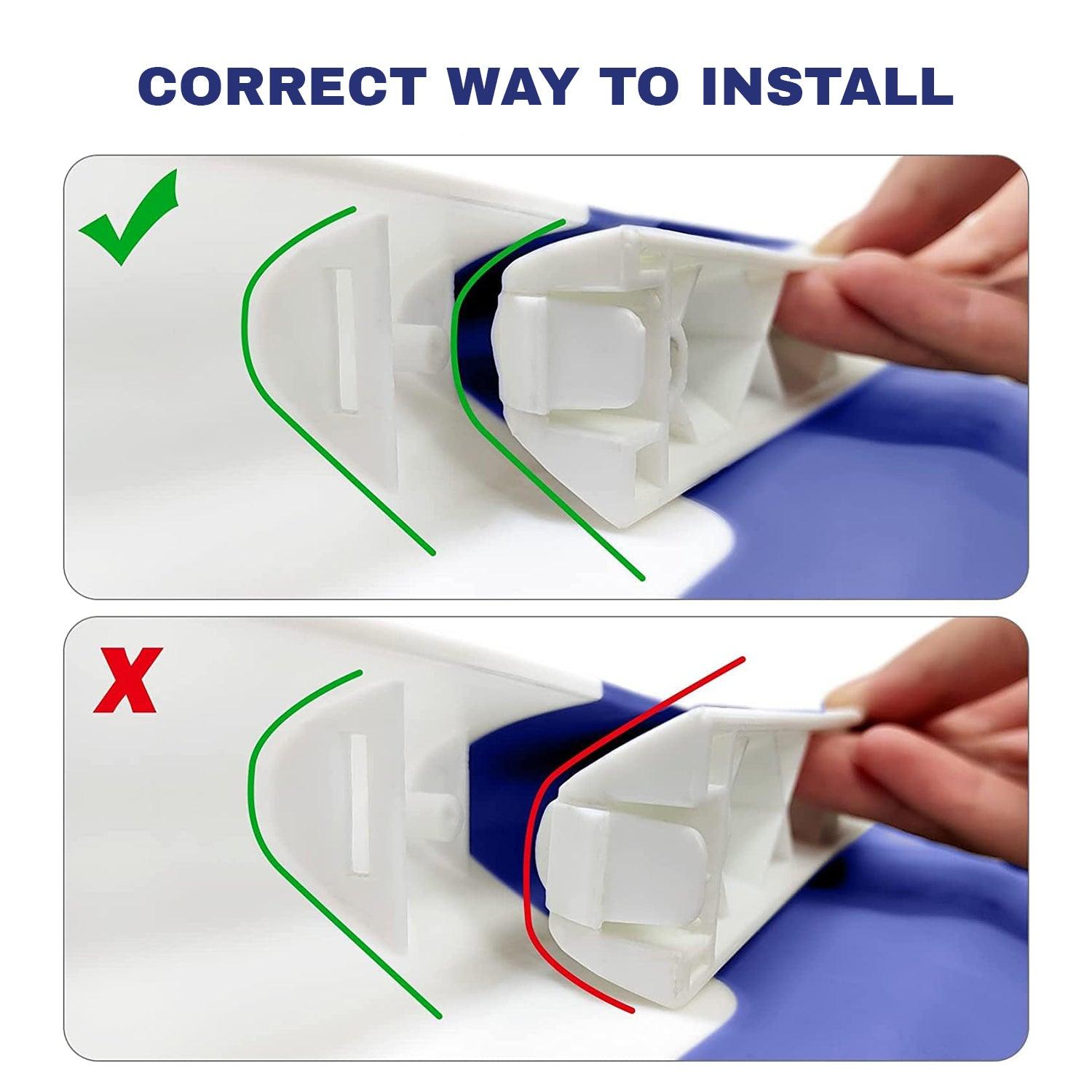 CORRECT WAY TO INSTALL

X