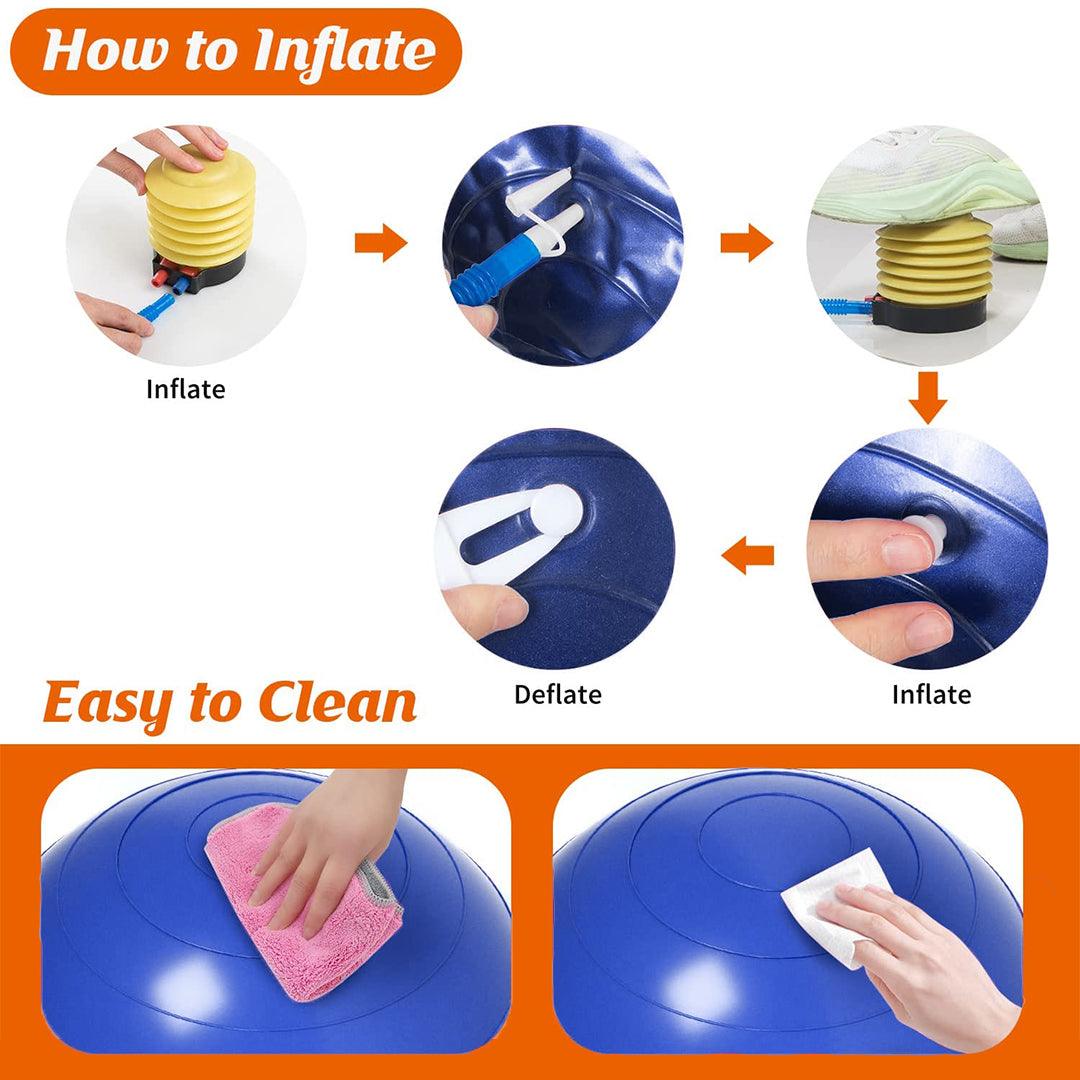 How to Inflate

Inflate

Deflate

Inflate

Easy to Clean