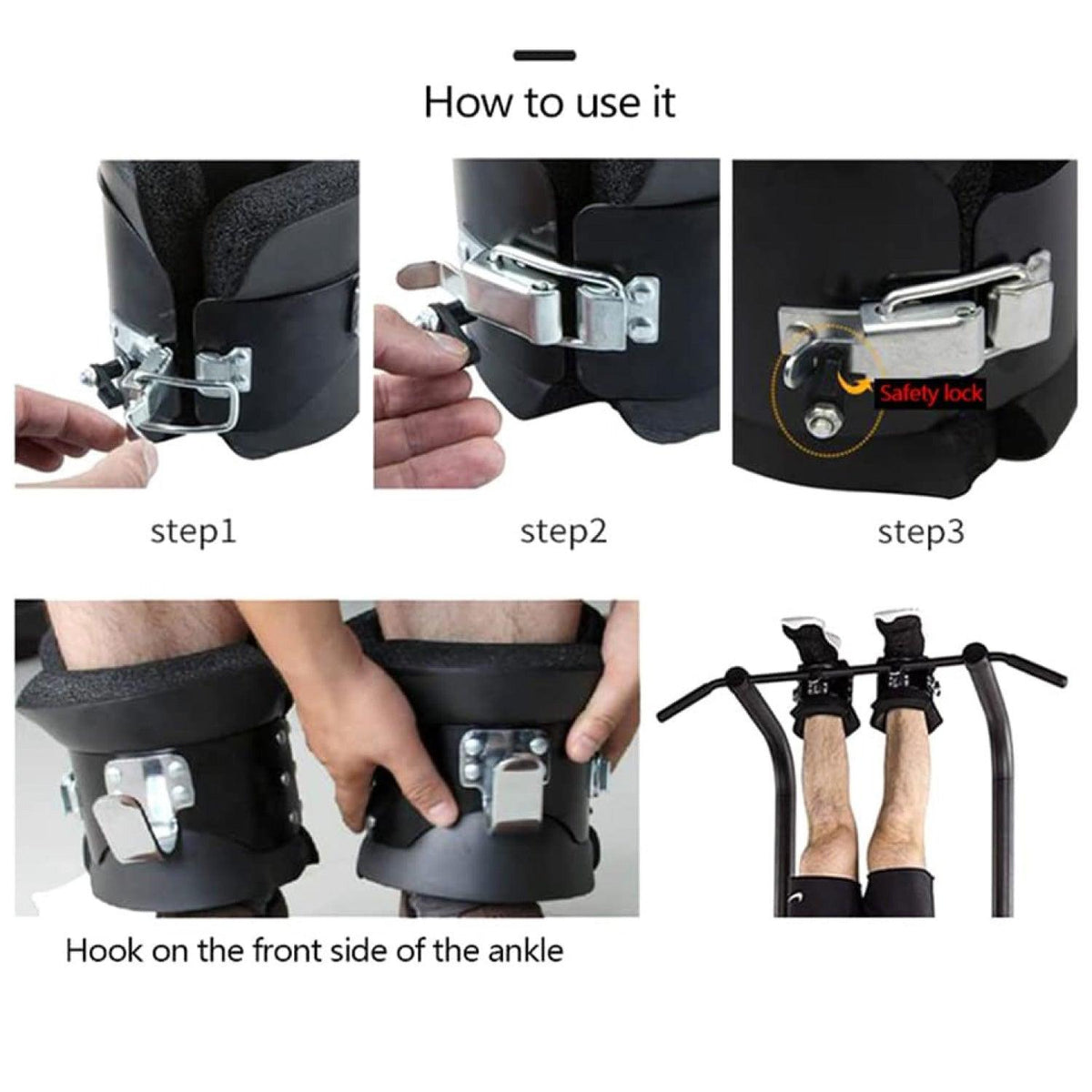 How to use it

Safety lock

step1

step2

step3

Hook on the front side of the ankle