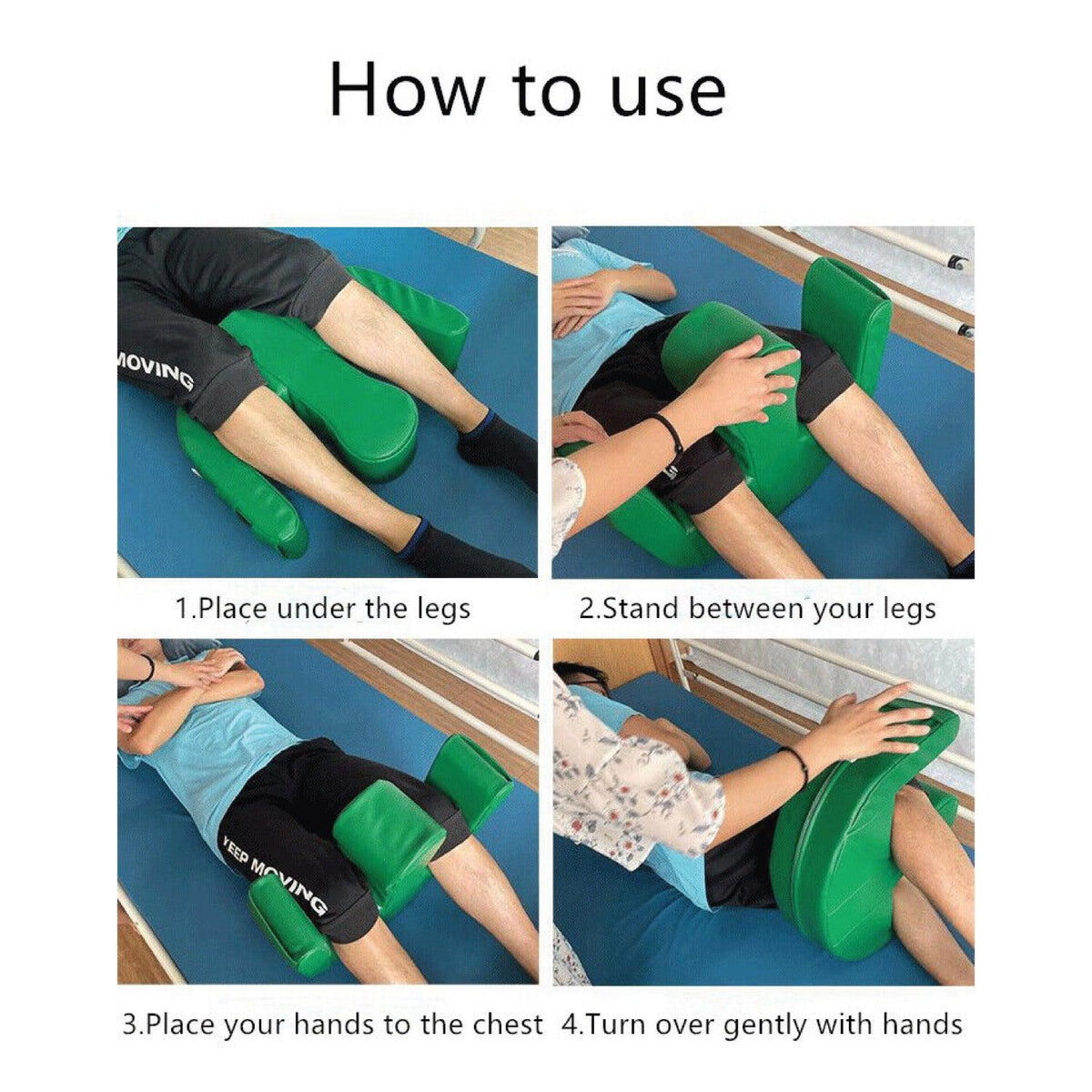 How to use

MOVING

1.Place under the legs

2.Stand between your legs

KEEP MOVING

3.Place your hands to the chest

4.Turn over gently with hands